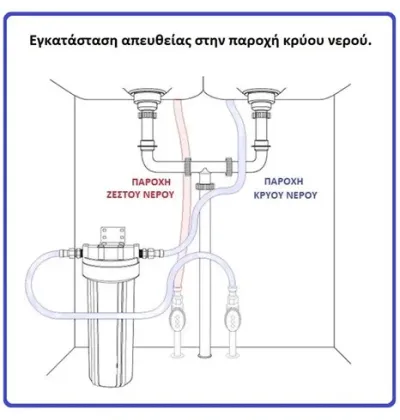 Εγκατάσταση απευθείας στην παροχή κρύου νερού.

ΠΑΡΟΧΗ
ΖΕΣΤΟΥ ΝΕΡΟΥ

ΠΑΡΟΧΗ
ΚΡΥΟΥ ΝΕΡΟΥ