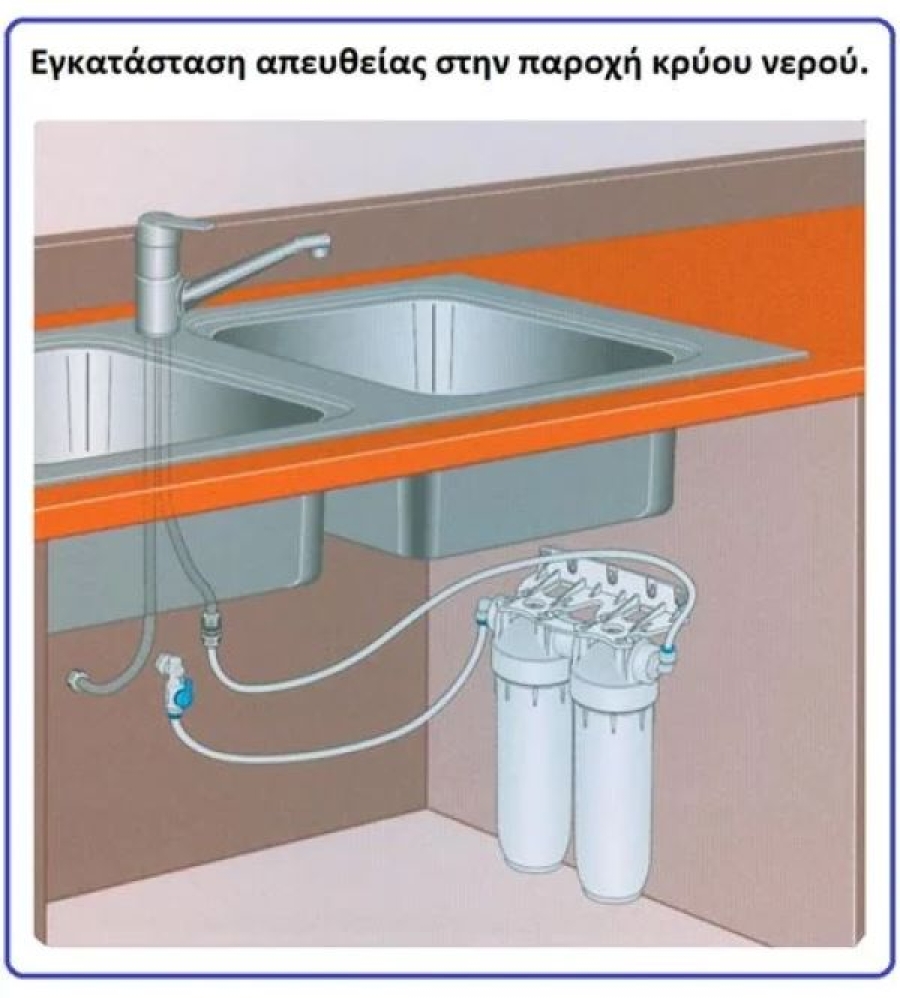 Εγκατάσταση απευθείας στην παροχή κρύου νερού.